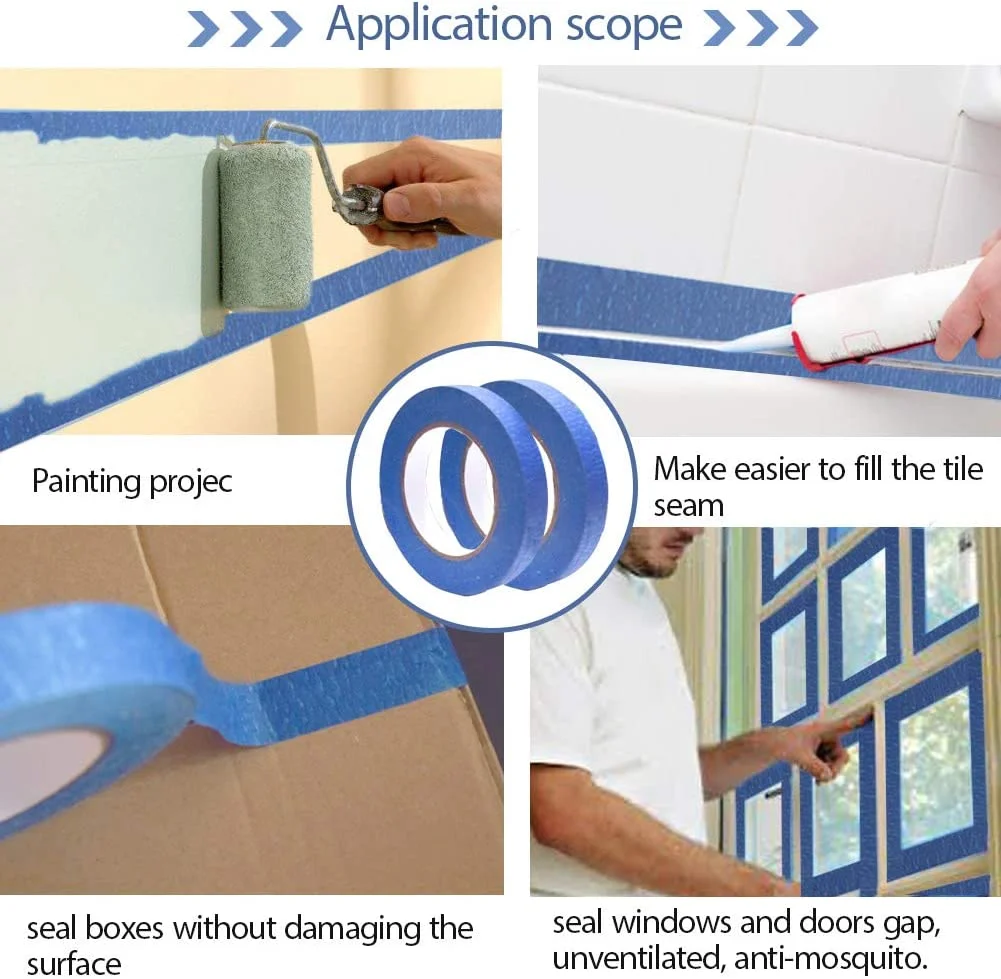 Application scope

Painting projec

Make easier to fill the tile seam

seal boxes without damaging the surface

seal windows and doors gap, unventilated, anti-mosquito.